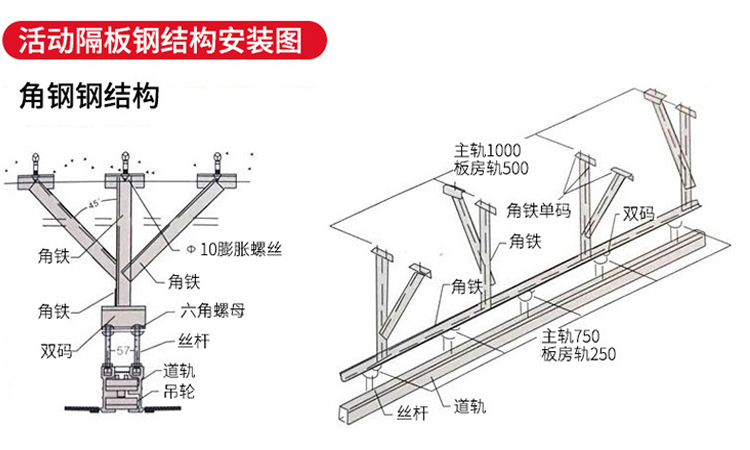 活动隔板钢结构安装图

角钢钢结构

45°

角铁

Φ 10膨胀螺丝

角铁

角铁

六角螺母

双码

57

丝杆

道轨

吊轮

主轨1000
板房轨500

角铁单码

双码

角铁

角铁

主轨750
板房轨250

丝杆

道轨